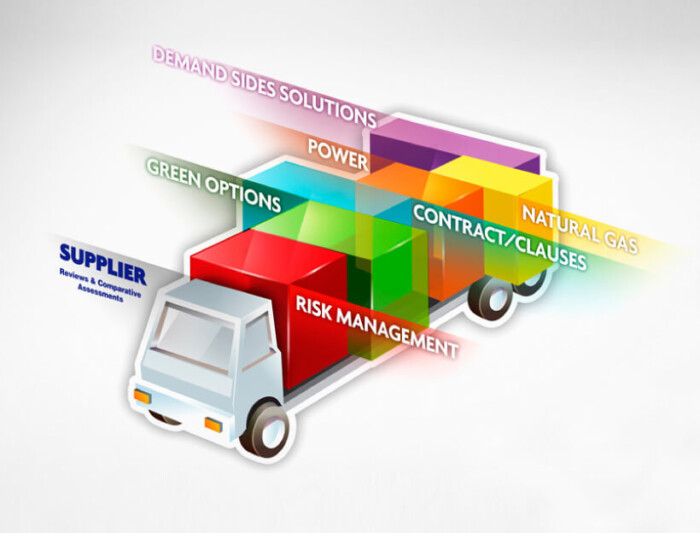 DEMAND SIDES SOLUTIONS

POWER

GREEN OPTIONS

NATURAL GAS

CONTRACT/CLAUSES

SUPPLIER
Reviews & Comparative Assessments

RISK MANAGEMENT