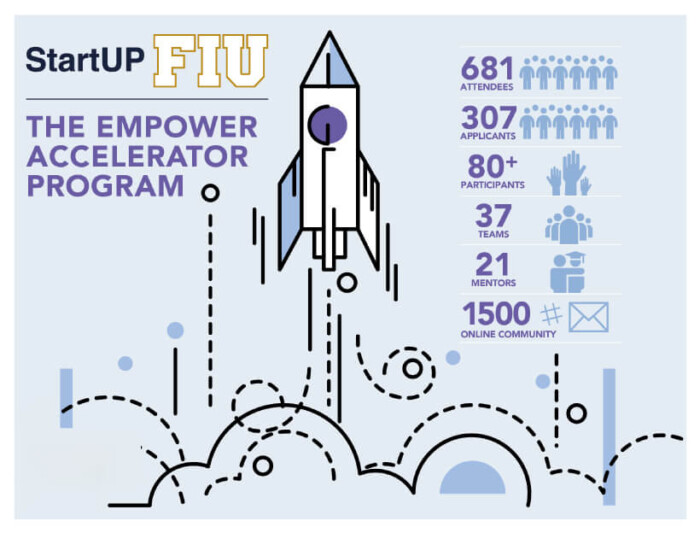 StartUP FIU

THE EMPOWER ACCELERATOR PROGRAM

681
ATTENDEES

307
APPLICANTS

80+
PARTICIPANTS

37
TEAMS

21
MENTORS

1500
ONLINE COMMUNITY