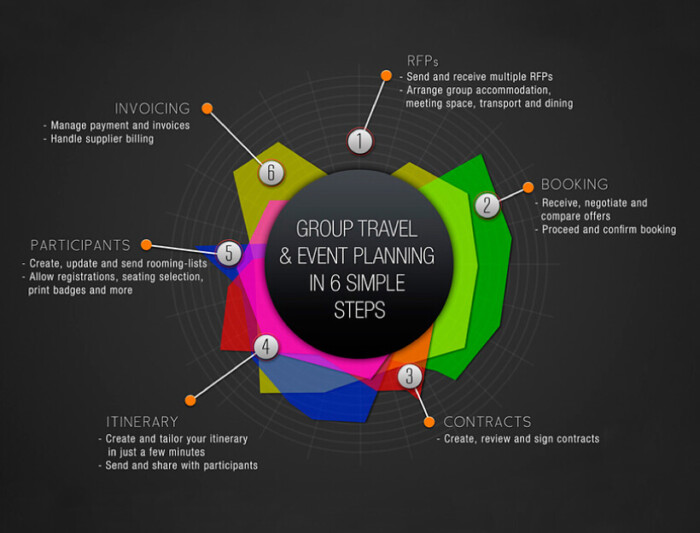 GROUP TRAVEL & EVENT PLANNING IN 6 SIMPLE STEPS

1

RFPs
- Send and receive multiple RFPs
- Arrange group accommodation, meeting space, transport and dining

2

BOOKING
- Receive, negotiate and compare offers
- Proceed and confirm booking

3

CONTRACTS
- Create, review and sign contracts

4

ITINERARY
- Create and tailor your itinerary in just a few minutes
- Send and share with participants

5

PARTICIPANTS
- Create, update and send rooming-lists
- Allow registrations, seating selection, print badges and more

6

INVOICING
- Manage payment and invoices
- Handle supplier billing